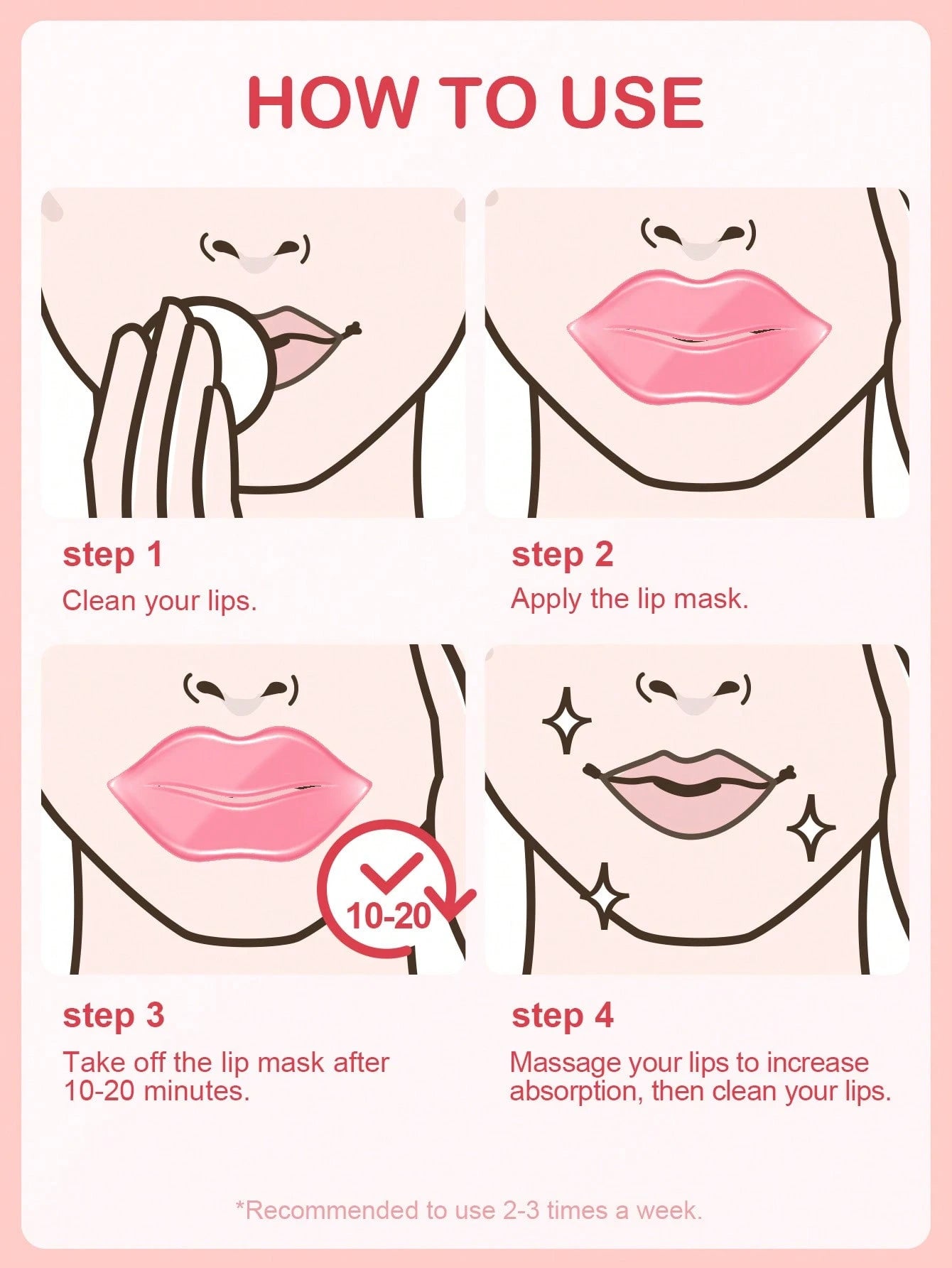 HOW TO USE

step 1
Clean your lips.

step 2
Apply the lip mask.

10-20

step 3
Take off the lip mask after 10-20 minutes.

step 4
Massage your lips to increase absorption, then clean your lips.

*Recommended to use 2-3 times a week.