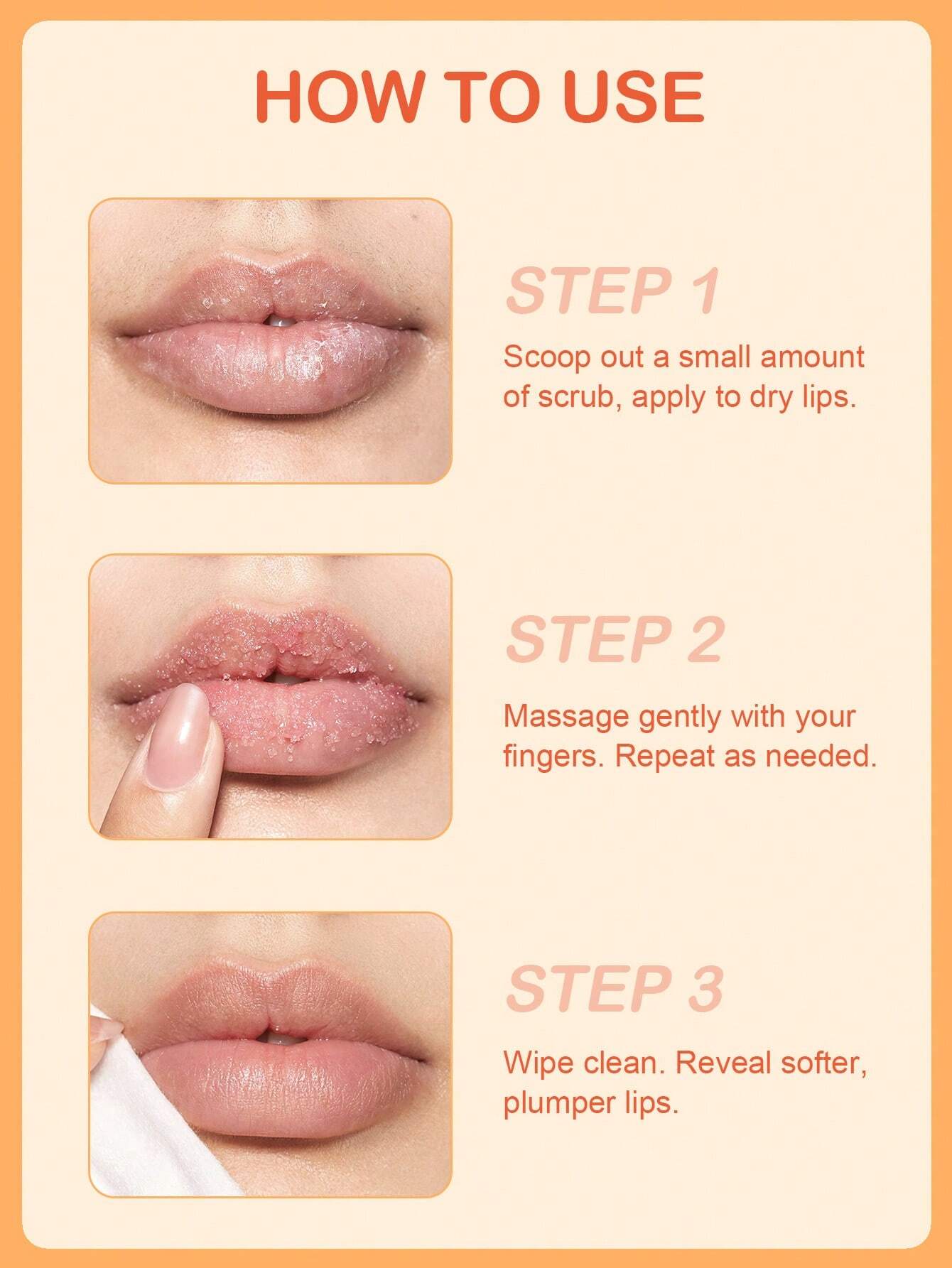 HOW TO USE

STEP 1

Scoop out a small amount of scrub, apply to dry lips.

STEP 2

Massage gently with your fingers. Repeat as needed.

STEP 3

Wipe clean. Reveal softer, plumper lips.