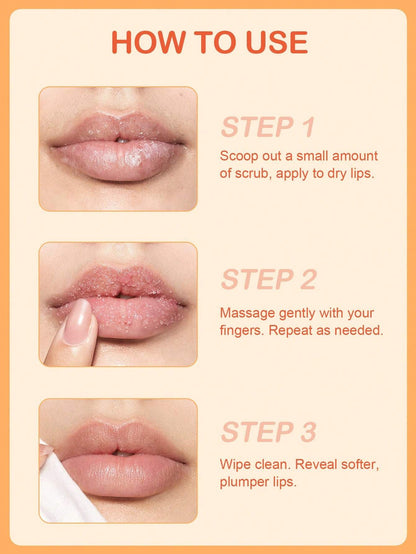 HOW TO USE

STEP 1

Scoop out a small amount of scrub, apply to dry lips.

STEP 2

Massage gently with your fingers. Repeat as needed.

STEP 3

Wipe clean. Reveal softer, plumper lips.