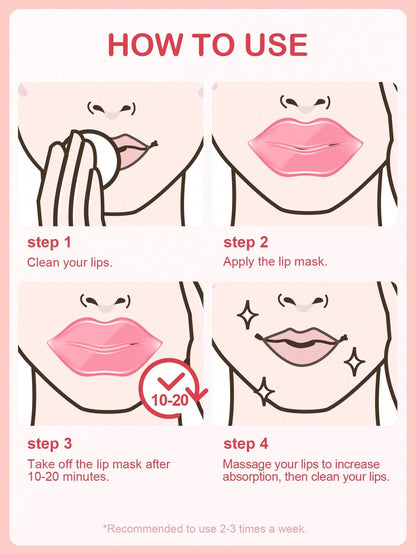 HOW TO USE

step 1
Clean your lips.

step 2
Apply the lip mask.

10-20

step 3
Take off the lip mask after 10-20 minutes.

step 4
Massage your lips to increase absorption, then clean your lips.

*Recommended to use 2-3 times a week.