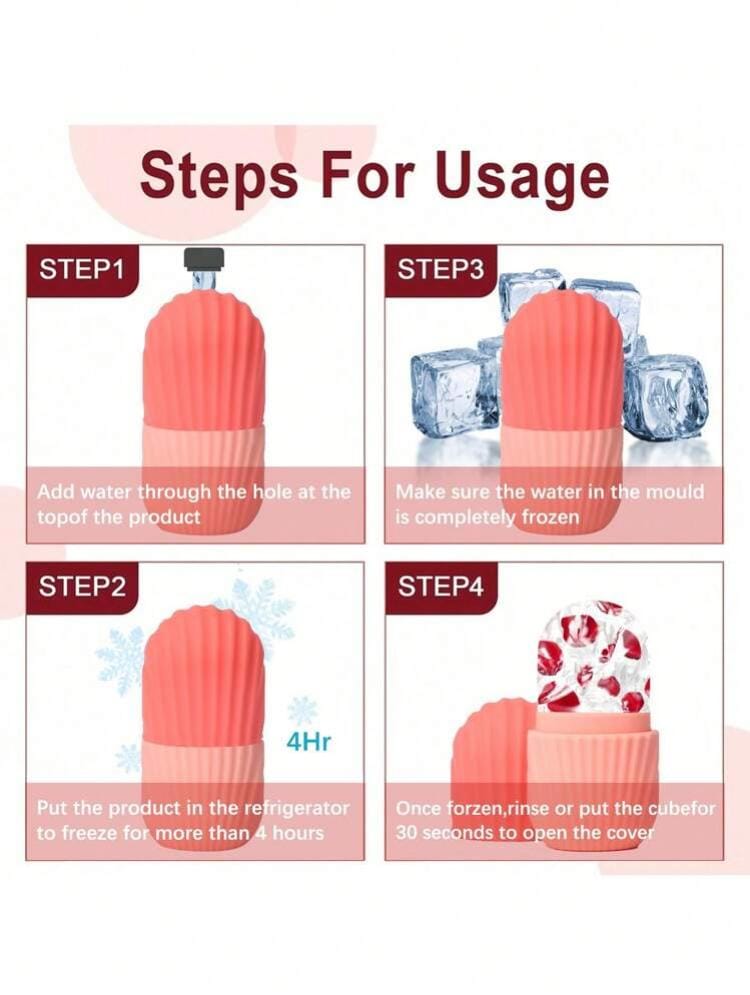 Steps For Usage

STEP1

Add water through the hole at the topof the product

STEP3

Make sure the water in the mould is completely frozen

STEP2

4Hr

Put the product in the refrigerator to freeze for more than 4 hours

STEP4

Once forzen,rinse or put the cubefor 30 seconds to open the cover